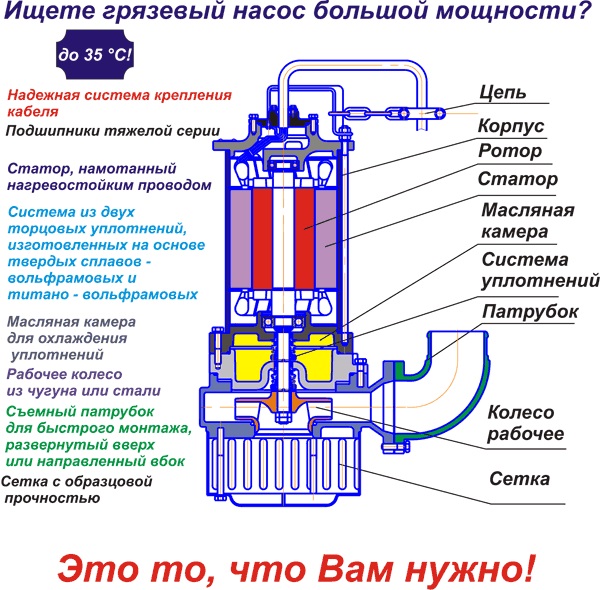 Ищете грязевый насос большой мощности?

до 35 °C!

Надежная система крепления кабеля

Подшипники тяжелой серии

Статор, намотанный нагревостойким проводом

Система из двух торцовых уплотнений, изготовленных на основе твердых сплавов - вольфрамовых и титано - вольфрамовых

Масляная камера для охлаждения уплотнений

Рабочее колесо из чугуна или стали

Съемный патрубок для быстрого монтажа, развернутый вверх или направленный вбок

Сетка с образцовой прочностью

Цепь

Корпус

Ротор

Статор

Масляная камера

Система уплотнений

Патрубок

Колесо рабочее

Сетка

Это то, что Вам нужно!